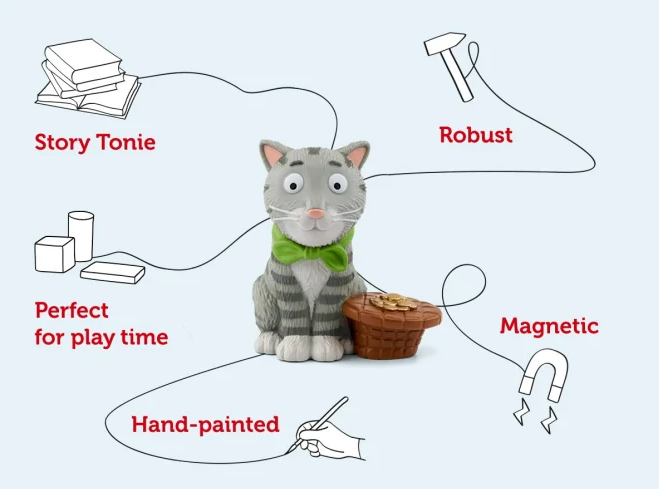 Story Tonie

Robust

Perfect for play time

Magnetic

Hand-painted